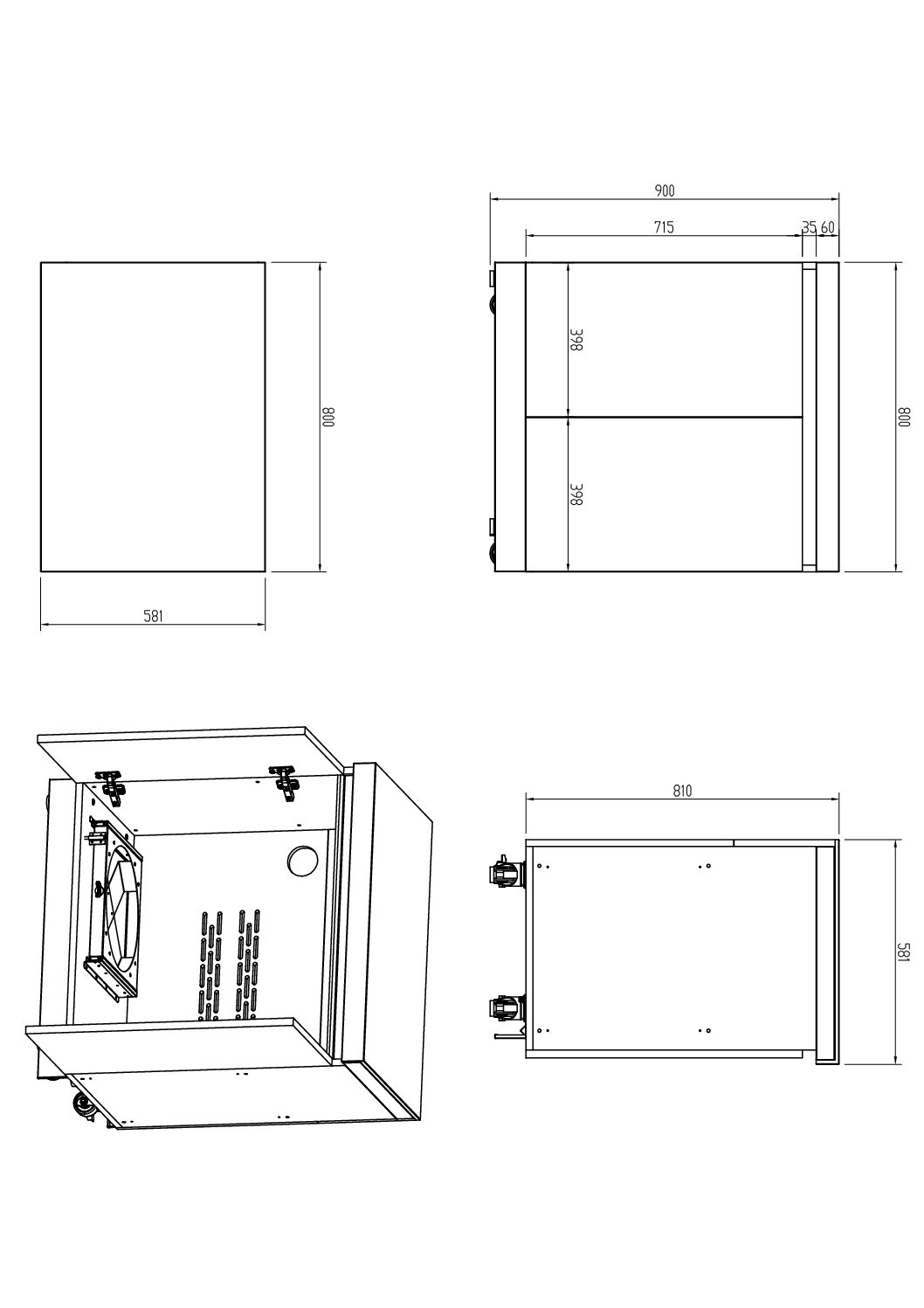 800

581

900

715

35 60

398

398

800

810

581