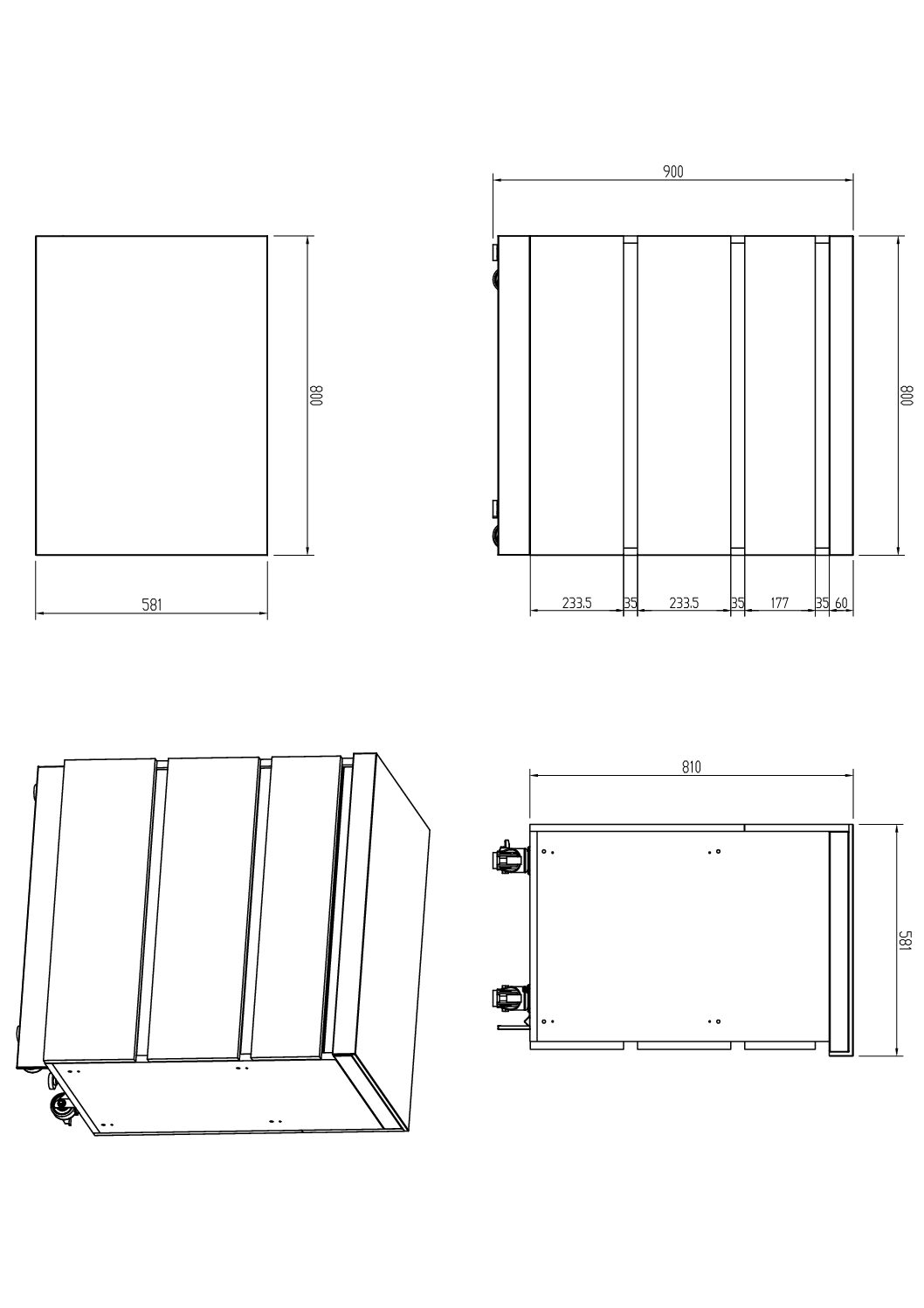 800

581

900

800

233.5 35 233.5 35 177 35 60

810

581